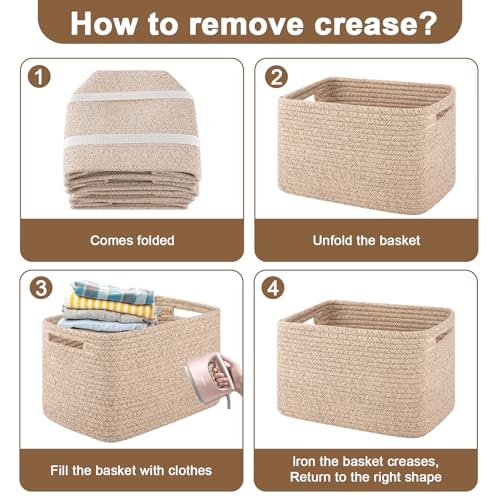 How to remove crease?

1

Comes folded

2

Unfold the basket

3

Fill the basket with clothes

4

Iron the basket creases, Return to the right shape