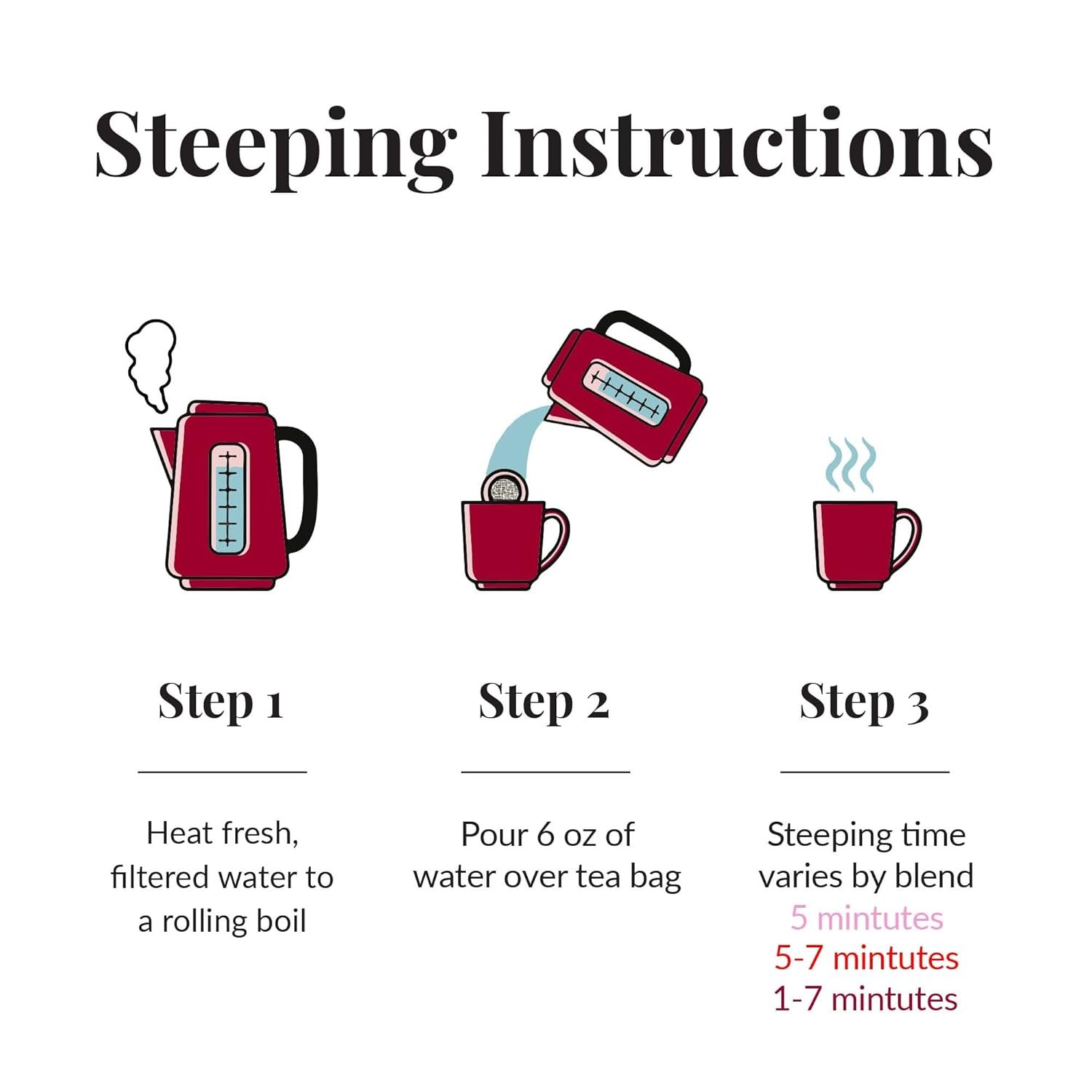 Steeping Instructions

Step 1

Heat fresh, filtered water to a rolling boil

Step 2

Pour 6 oz of water over tea bag

Step 3

Steeping time varies by blend
5 mintutes
5-7 mintutes
1-7 mintutes