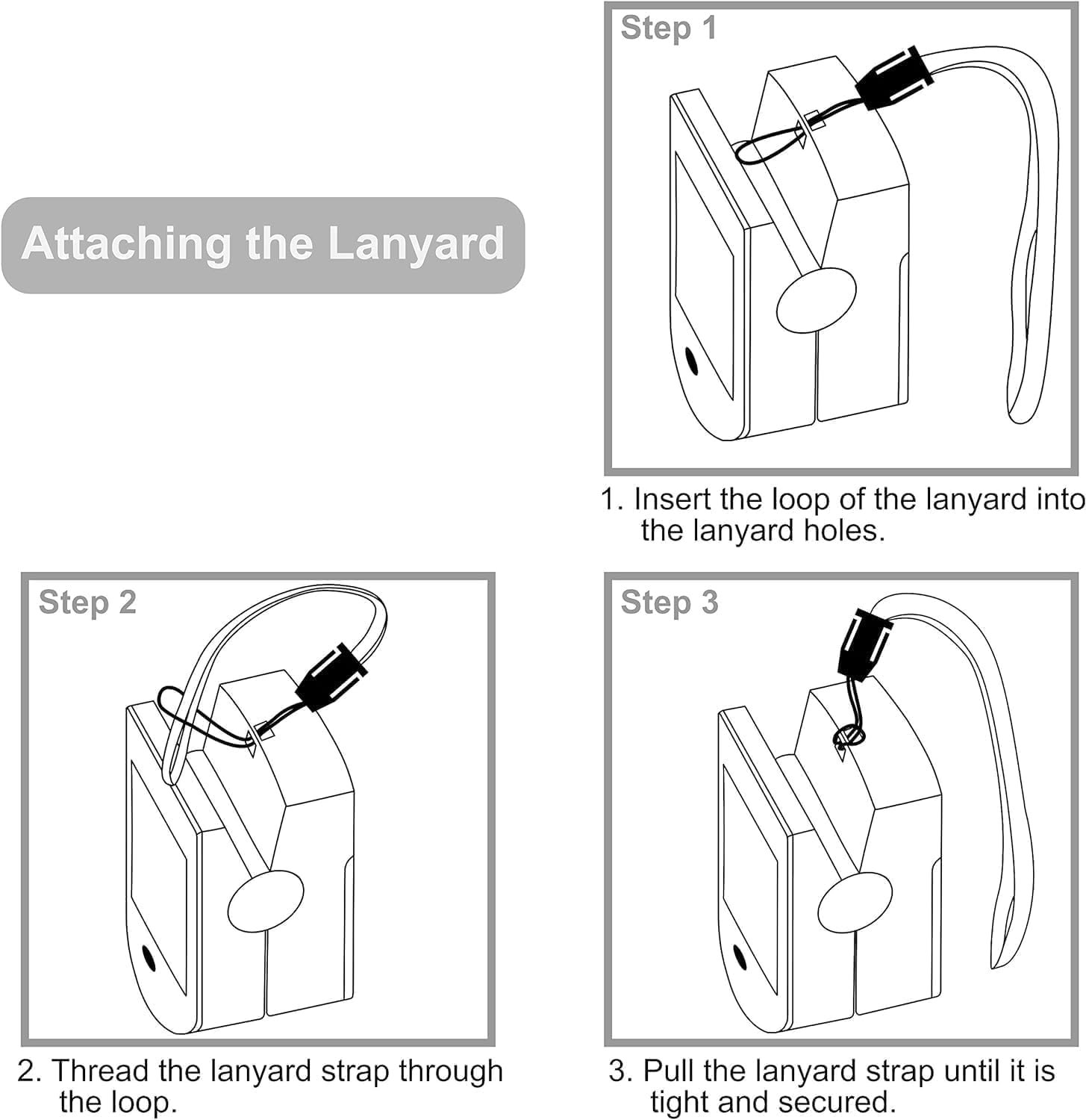 Attaching the Lanyard

Step 1

1. Insert the loop of the lanyard into the lanyard holes.

Step 2

2. Thread the lanyard strap through the loop.

Step 3

3. Pull the lanyard strap until it is tight and secured.